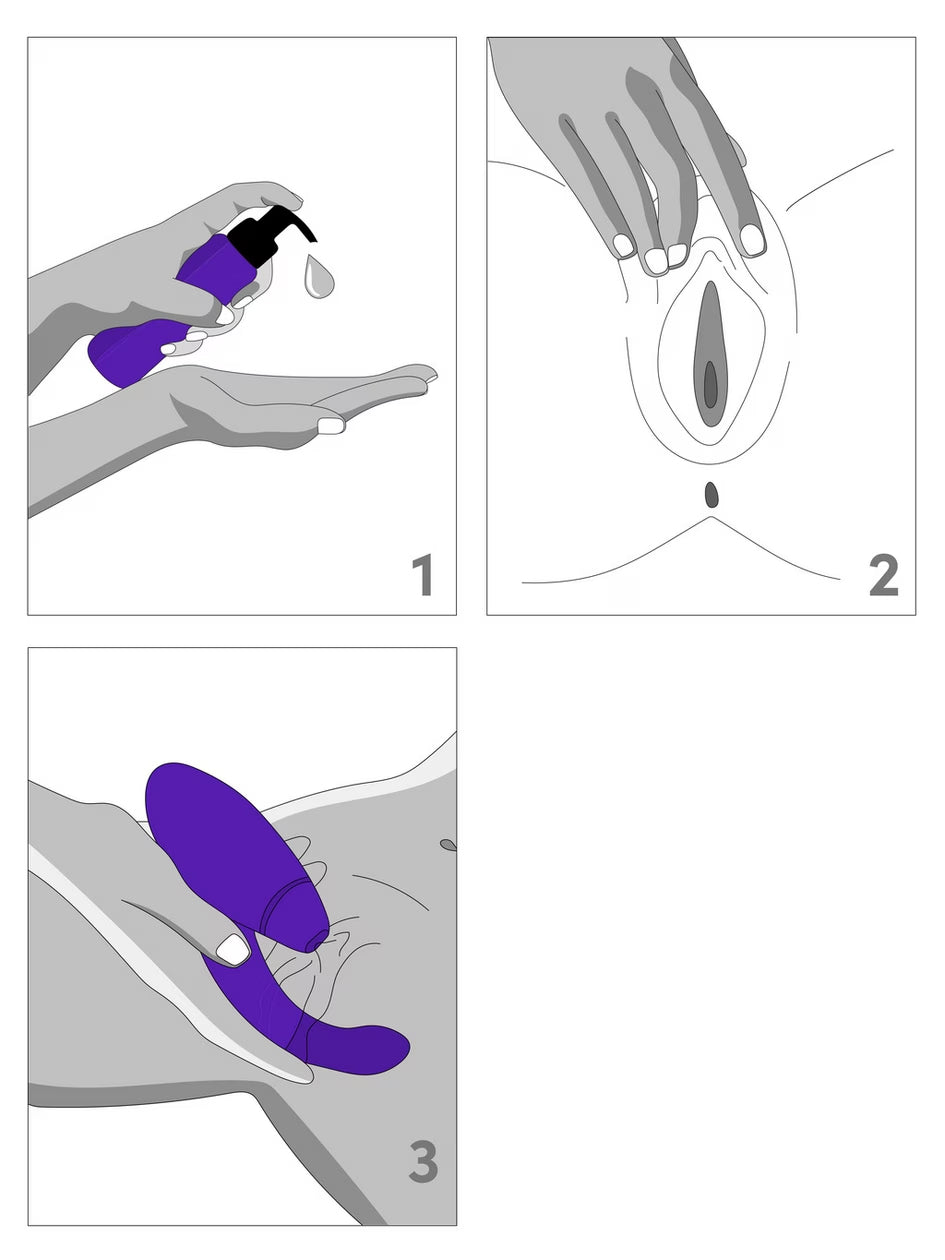 1

2

3