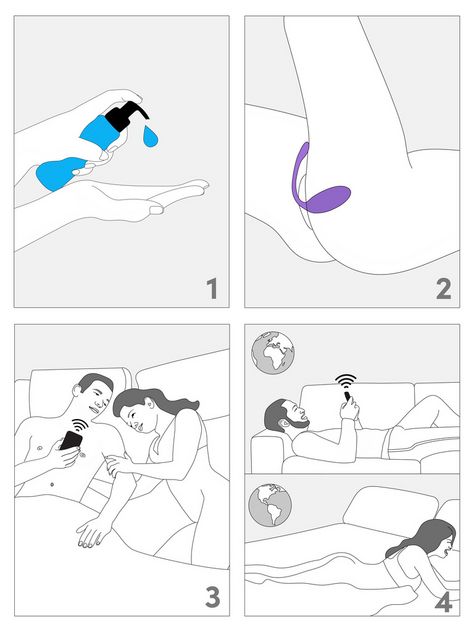 1

2

3

4