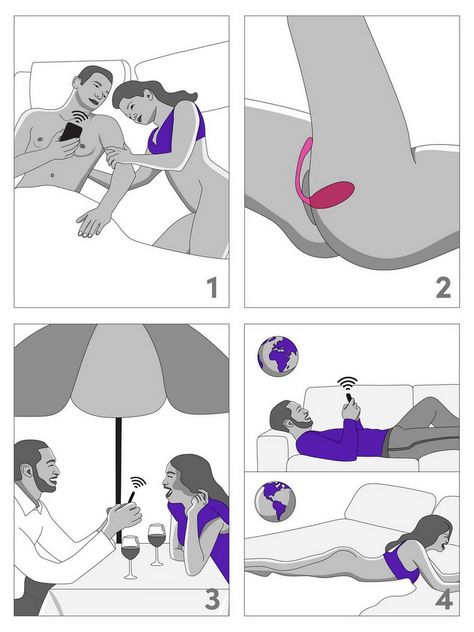 1

2

3

4