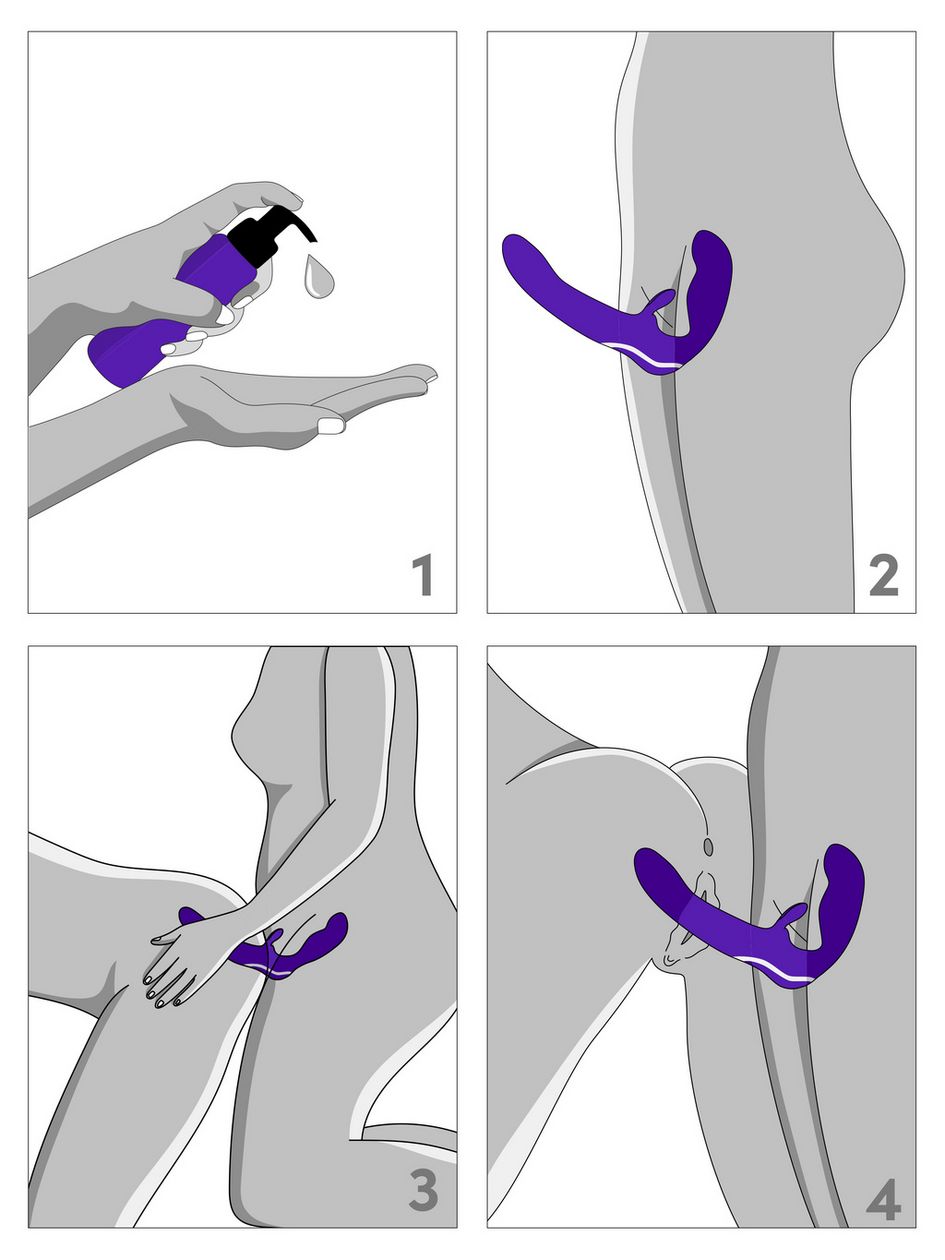 1

2

3

4