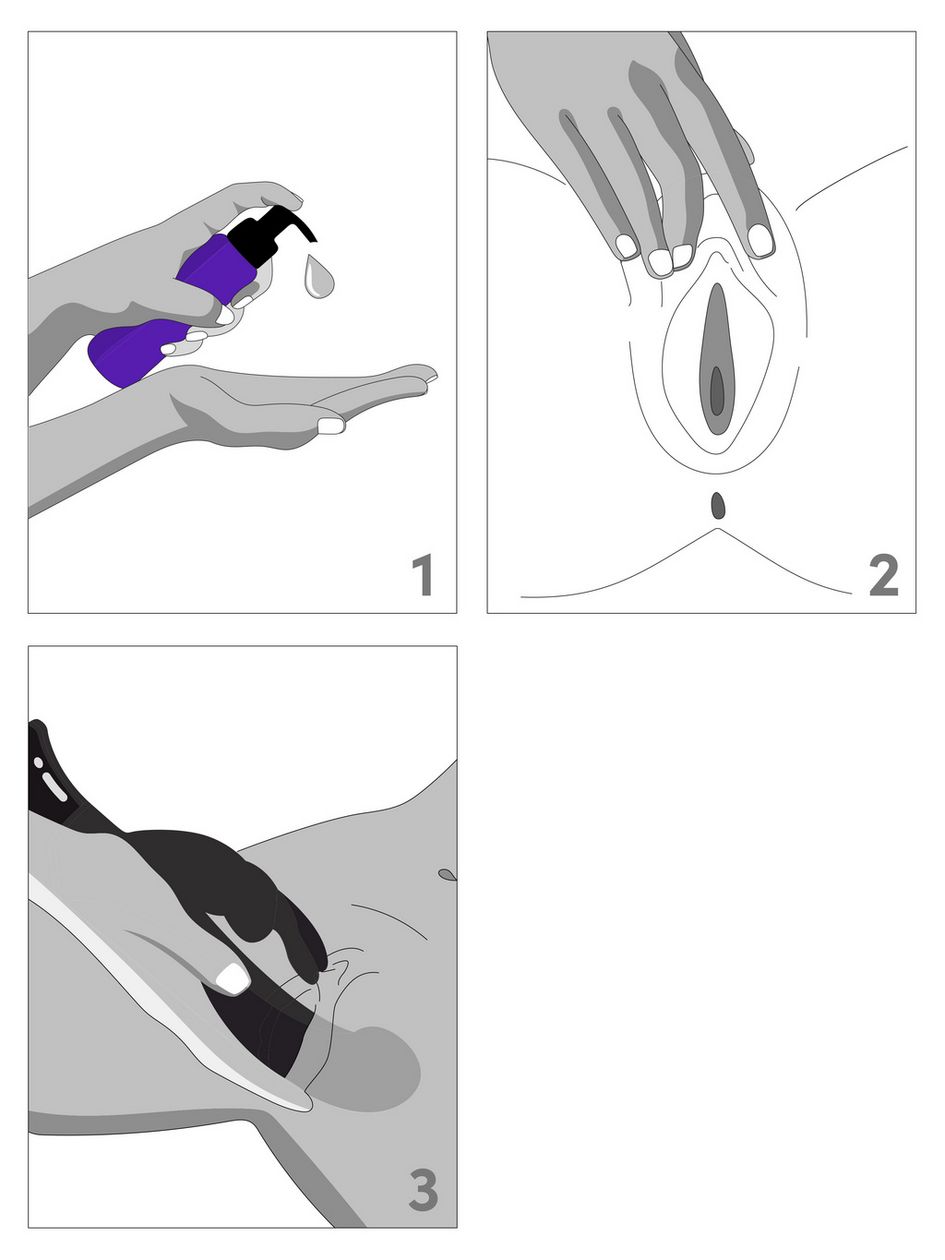 1

2

3